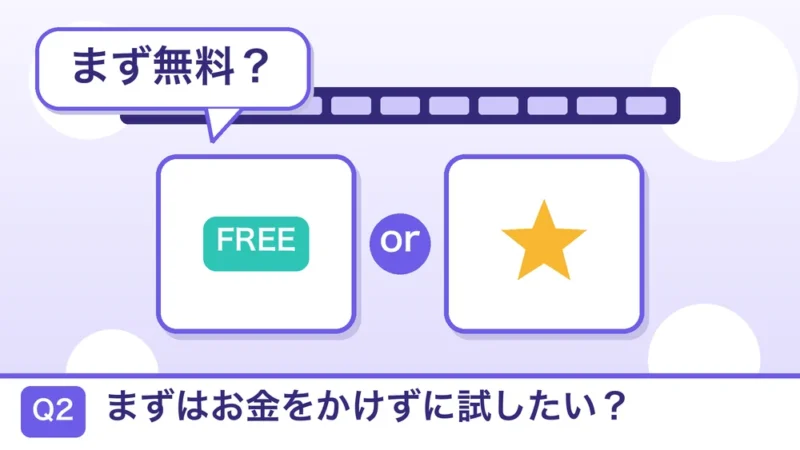 まず無料？

FREE

or

Q2 まずはお金をかけずに試したい？